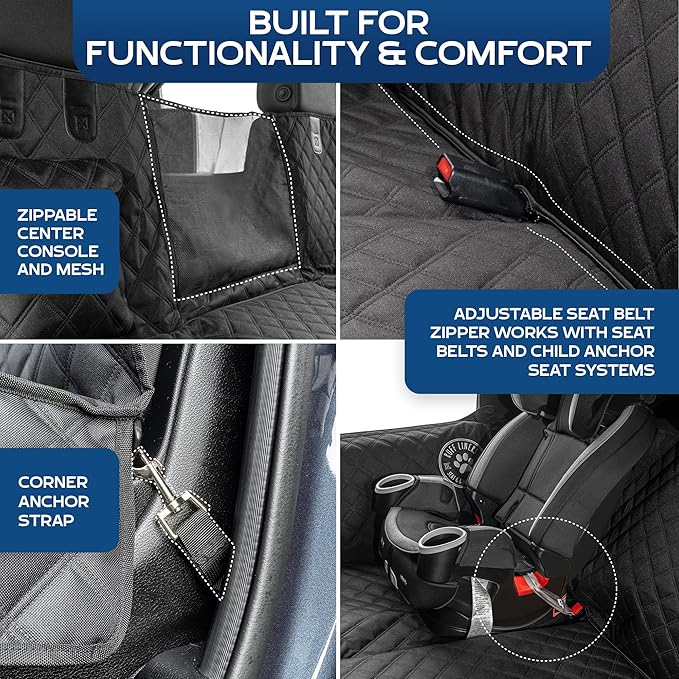 BUILT FOR FUNCTIONALITY & COMFORT

ZIPPABLE CENTER CONSOLE AND MESH

ADJUSTABLE SEAT BELT ZIPPER WORKS WITH SEAT BELTS AND CHILD ANCHOR SEAT SYSTEMS

CORNER ANCHOR STRAP

RUFF LINERS