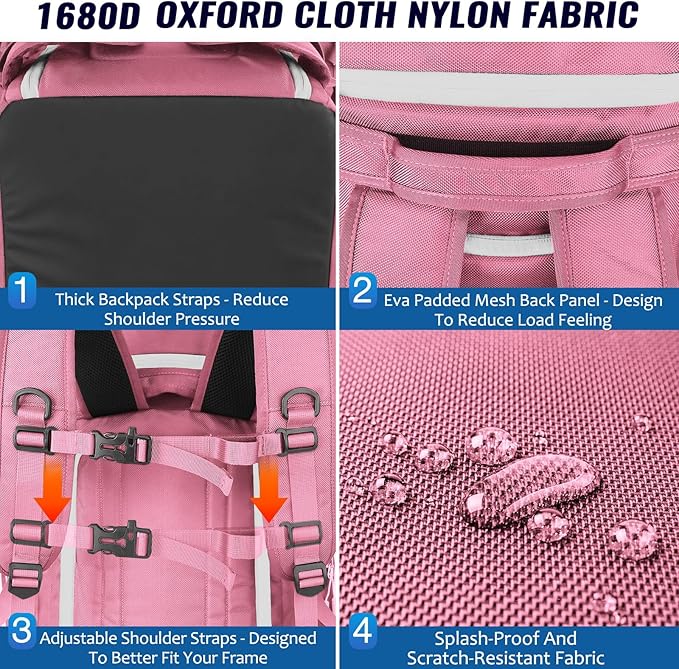 1680D OXFORD CLOTH NYLON FABRIC

1 Thick Backpack Straps - Reduce Shoulder Pressure

2 Eva Padded Mesh Back Panel - Design To Reduce Load Feeling

3 Adjustable Shoulder Straps - Designed To Better Fit Your Frame

4 Splash-Proof And Scratch-Resistant Fabric