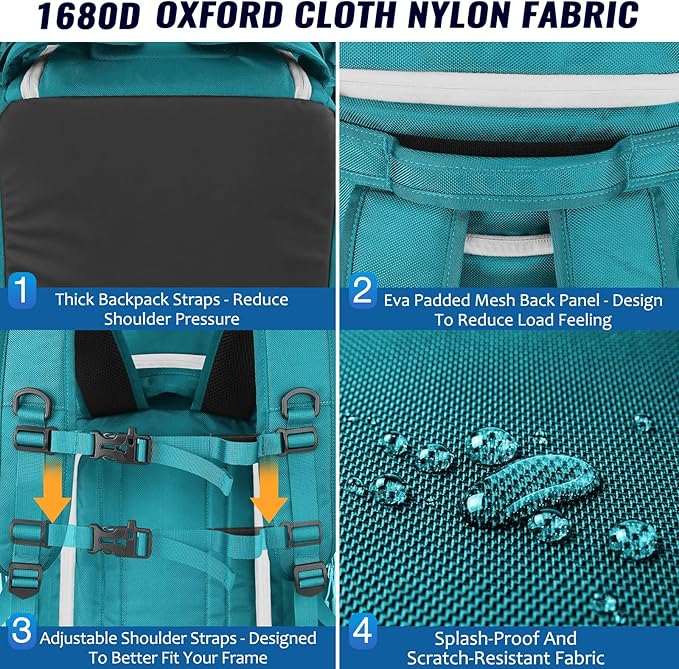 1680D OXFORD CLOTH NYLON FABRIC

1 Thick Backpack Straps - Reduce Shoulder Pressure

2 Eva Padded Mesh Back Panel - Design To Reduce Load Feeling

3 Adjustable Shoulder Straps - Designed To Better Fit Your Frame

4 Splash-Proof And Scratch-Resistant Fabric